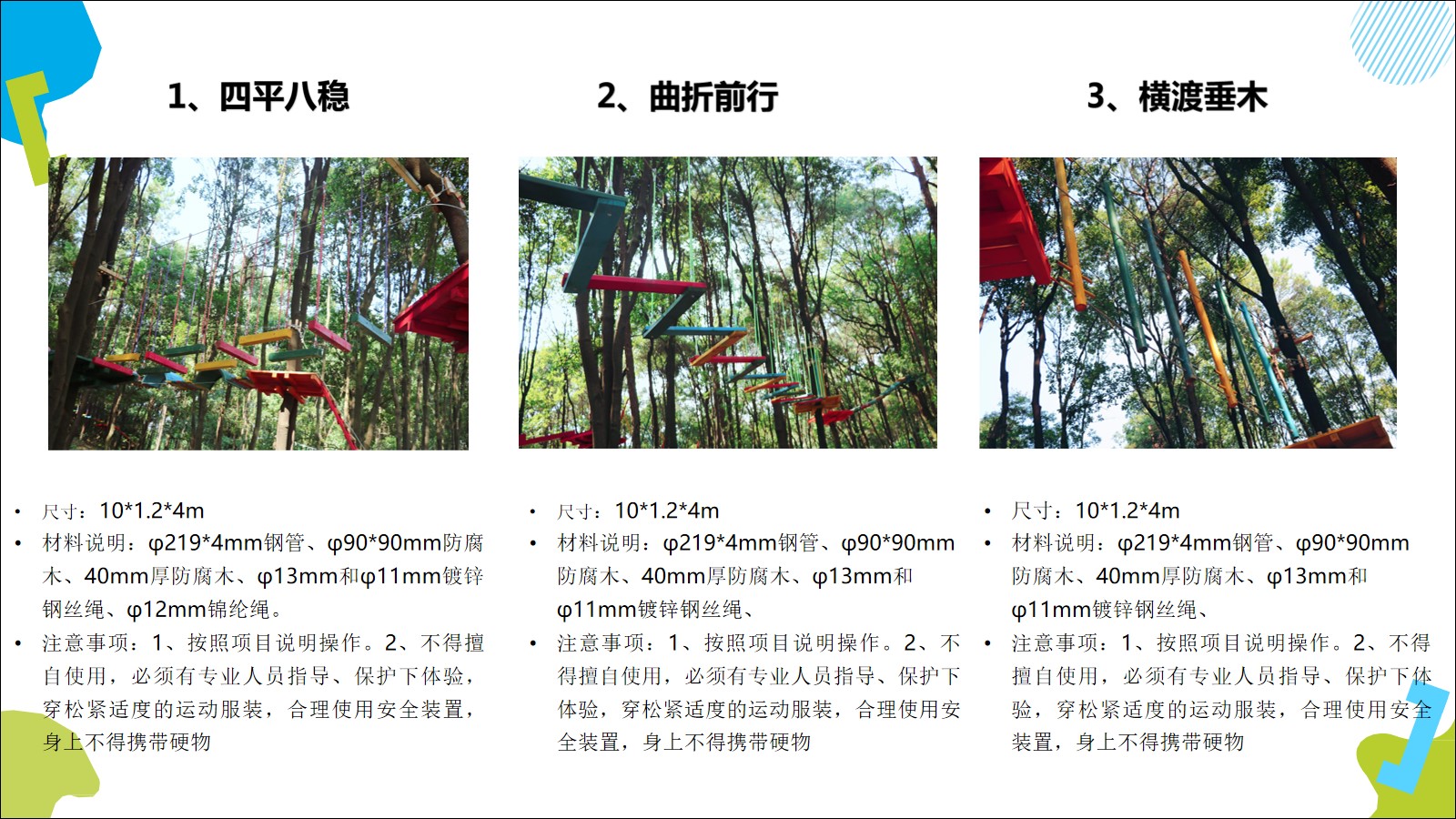 1、四平八稳

• 尺寸：10*1.2*4m
• 材料说明：φ219*4mm钢管、φ90*90mm防腐木、40mm厚防腐木、φ13mm和φ11mm镀锌钢丝绳、φ12mm锦纶绳。
• 注意事项：1、按照项目说明操作。2、不得擅自使用，必须有专业人员指导、保护下体验，穿松紧适度的运动服装，合理使用安全装置，身上不得携带硬物

2、曲折前行

• 尺寸：10*1.2*4m
• 材料说明：φ219*4mm钢管、φ90*90mm防腐木、40mm厚防腐木、φ13mm和φ11mm镀锌钢丝绳、
• 注意事项：1、按照项目说明操作。2、不得擅自使用，必须有专业人员指导、保护下体验，穿松紧适度的运动服装，合理使用安全装置，身上不得携带硬物

3、横渡垂木

• 尺寸：10*1.2*4m
• 材料说明：φ219*4mm钢管、φ90*90mm防腐木、40mm厚防腐木、φ13mm和φ11mm镀锌钢丝绳、
• 注意事项：1、按照项目说明操作。2、不得擅自使用，必须有专业人员指导、保护下体验，穿松紧适度的运动服装，合理使用安全装置，身上不得携带硬物